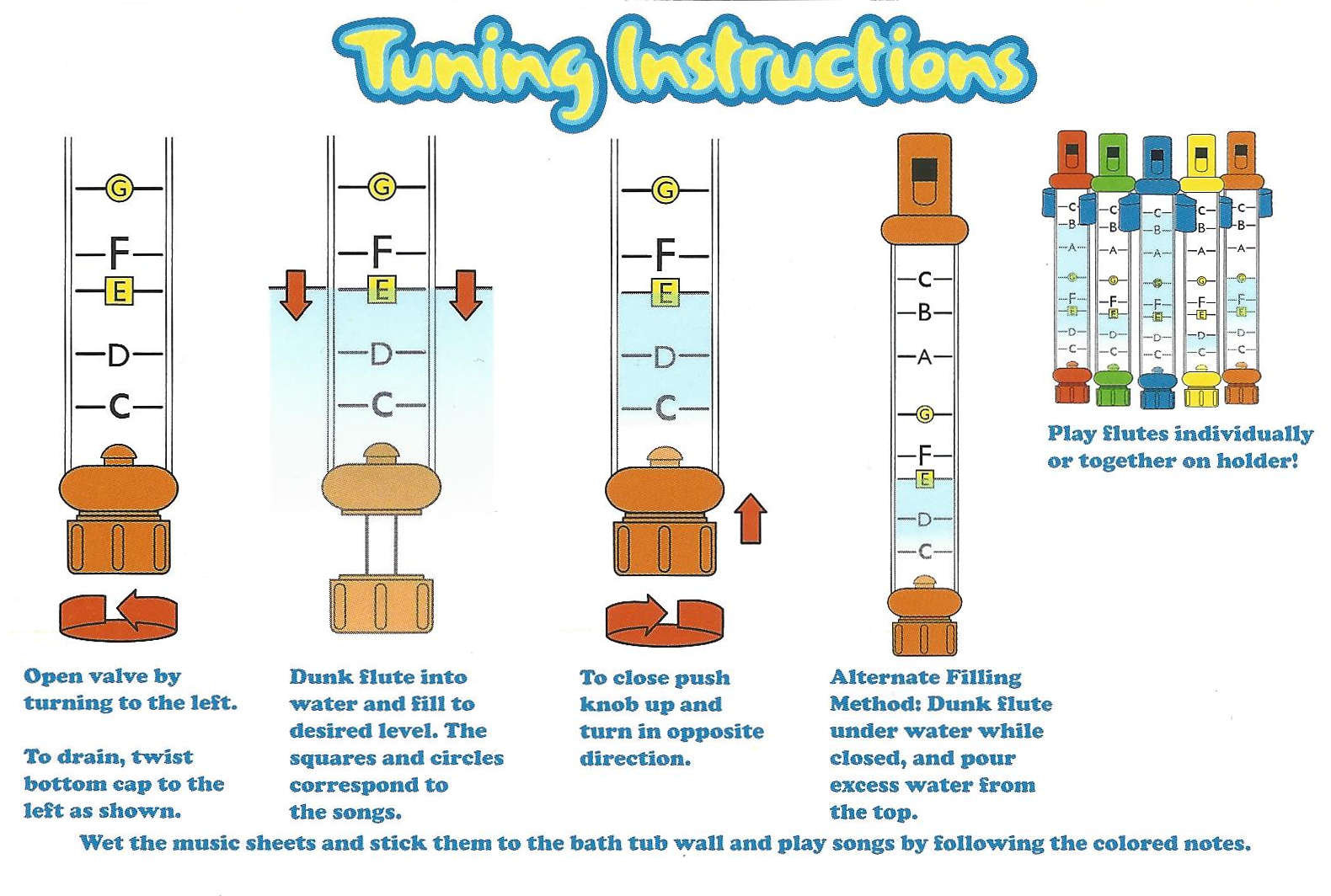 Tuning Instructions

G
F
E
D
C

G
F
E
D
C

G
F
E
D
C

C
B
A
G
F
E
D
C

C B A G F E D C
C B A G F E D C
C B A G F E D C
C B A G F E D C
C B A G F E D C

Play flutes individually or together on holder!

Open valve by turning to the left.

To drain, twist bottom cap to the left as shown.

Dunk flute into water and fill to desired level. The squares and circles correspond to the songs.

To close push knob up and turn in opposite direction.

Alternate Filling Method: Dunk flute under water while closed, and pour excess water from the top.

Wet the music sheets and stick them to the bath tub wall and play songs by following the colored notes.